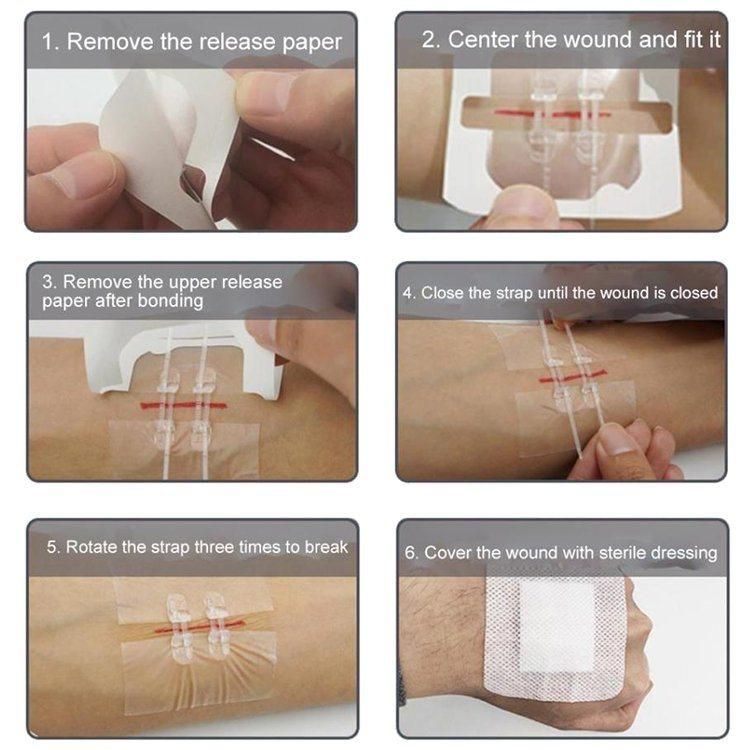 1. Remove the release paper

2. Center the wound and fit it

3. Remove the upper release paper after bonding

4. Close the strap until the wound is closed

5. Rotate the strap three times to break

6. Cover the wound with sterile dressing