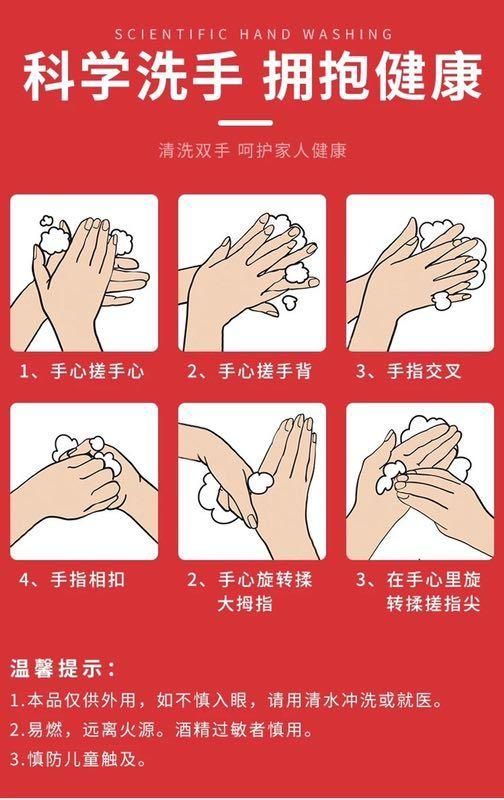 SCIENTIFIC HAND WASHING

科学洗手 拥抱健康

清洗双手 呵护家人健康

1、手心搓手心

2、手心搓手背

3、手指交叉

4、手指相扣

2、手心旋转揉大拇指

3、在手心里旋转揉搓指尖

温馨提示：

1.本品仅供外用，如不慎入眼，请用清水冲洗或就医。

2.易燃，远离火源。酒精过敏者慎用。

3.慎防儿童触及。