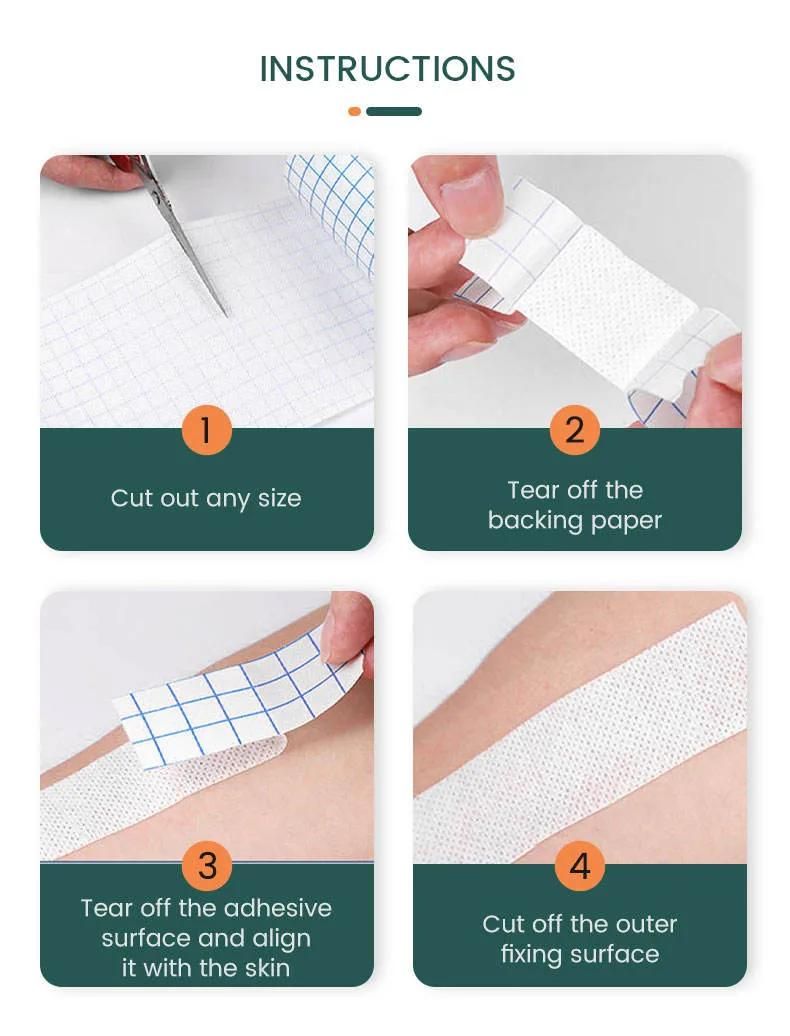 INSTRUCTIONS

1

Cut out any size

2

Tear off the backing paper

3

Tear off the adhesive surface and align it with the skin

4

Cut off the outer fixing surface