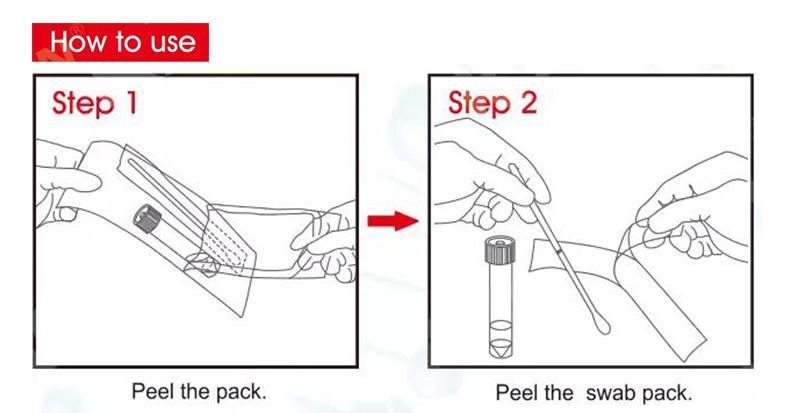 How to use

Step 1

Peel the pack.

Step 2

Peel the swab pack.