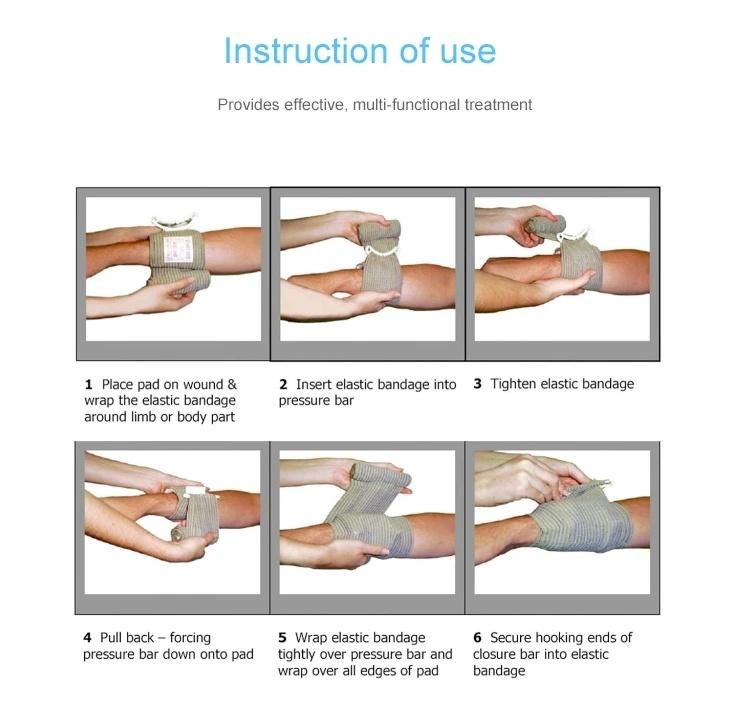 Instruction of use

Provides effective, multi-functional treatment

1 Place pad on wound & wrap the elastic bandage around limb or body part

2 Insert elastic bandage into pressure bar

3 Tighten elastic bandage

4 Pull back – forcing pressure bar down onto pad

5 Wrap elastic bandage tightly over pressure bar and wrap over all edges of pad

6 Secure hooking ends of closure bar into elastic bandage