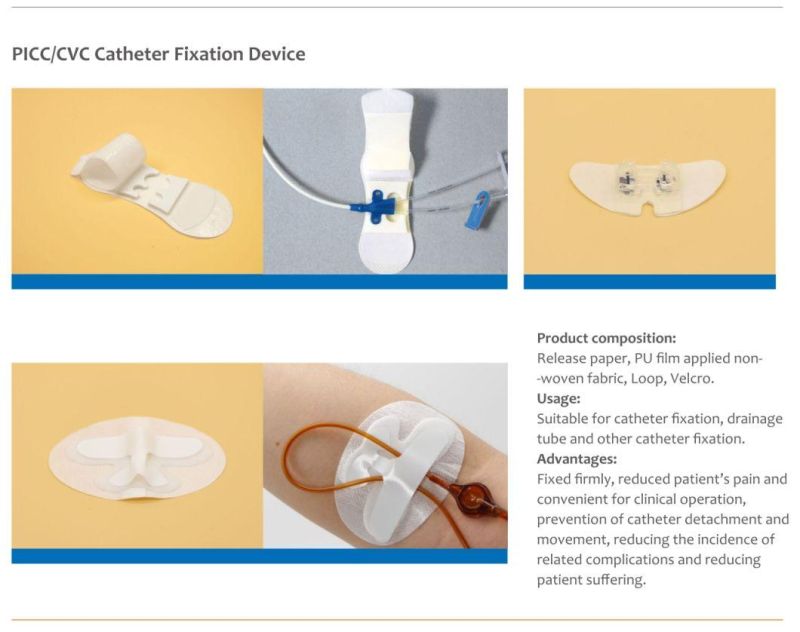 PICC/CVC Catheter Fixation Device

Product composition:
Release paper, PU film applied non--woven fabric, Loop, Velcro.

Usage:
Suitable for catheter fixation, drainage tube and other catheter fixation.

Advantages:
Fixed firmly, reduced patient's pain and convenient for clinical operation, prevention of catheter detachment and movement, reducing the incidence of related complications and reducing patient suffering.