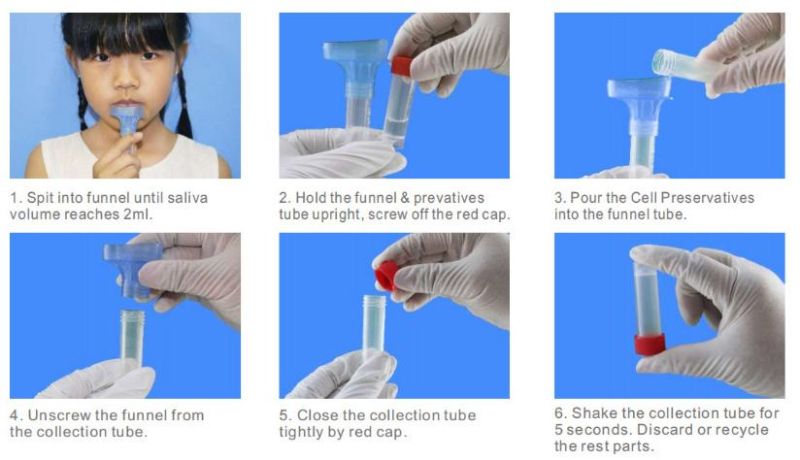 1. Spit into funnel until saliva volume reaches 2ml.

2. Hold the funnel & prevatives tube upright, screw off the red cap.

3. Pour the Cell Preservatives into the funnel tube.

4. Unscrew the funnel from the collection tube.

5. Close the collection tube tightly by red cap.

6. Shake the collection tube for 5 seconds. Discard or recycle the rest parts.