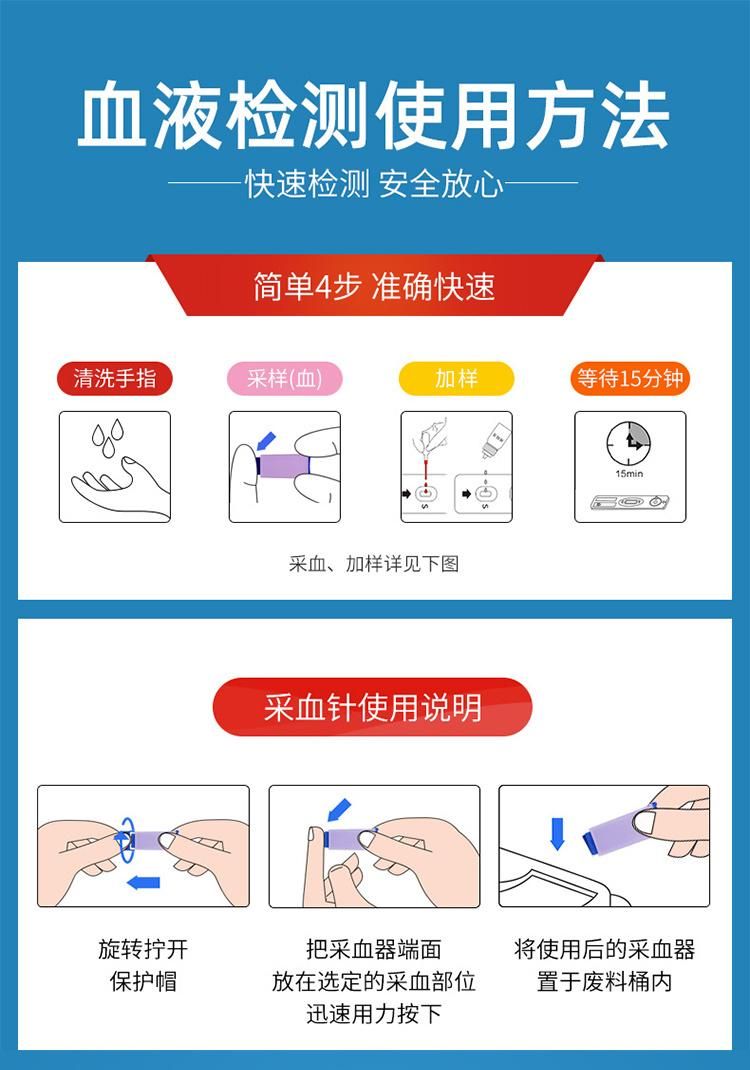 血液检测使用方法

快速检测 安全放心

简单4步 准确快速

清洗手指

采样(血)

加样

等待15分钟

S

S

15min

采血、加样详见下图

采血针使用说明

旋转拧开
保护帽

把采血器端面
放在选定的采血部位
迅速用力按下

将使用后的采血器
置于废料桶内