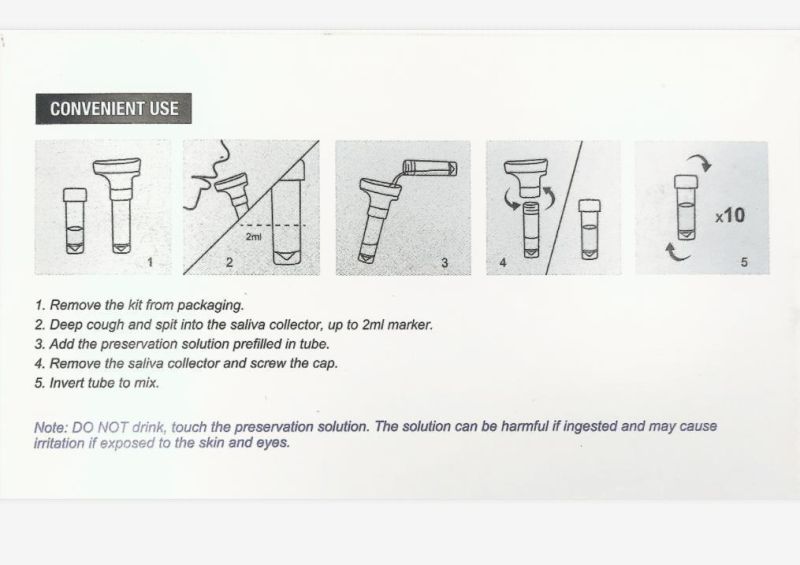 CONVENIENT USE

1

2ml

2

3

4

x10

5

1. Remove the kit from packaging.
2. Deep cough and spit into the saliva collector, up to 2ml marker.
3. Add the preservation solution prefilled in tube.
4. Remove the saliva collector and screw the cap.
5. Invert tube to mix.

Note: DO NOT drink, touch the preservation solution. The solution can be harmful if ingested and may cause irritation if exposed to the skin and eyes.