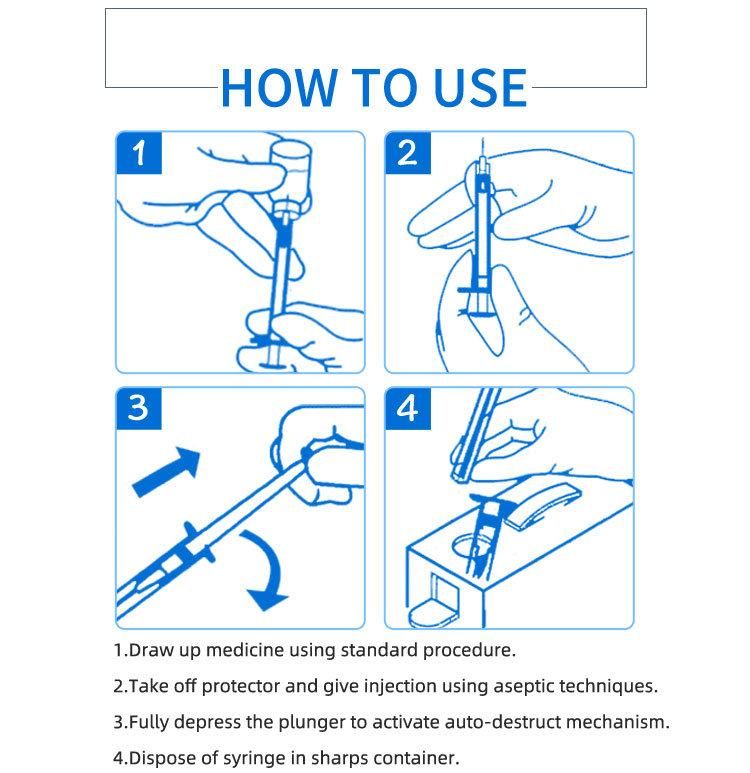 HOW TO USE

1

2

3

4

1.Draw up medicine using standard procedure.

2.Take off protector and give injection using aseptic techniques.

3.Fully depress the plunger to activate auto-destruct mechanism.

4.Dispose of syringe in sharps container.